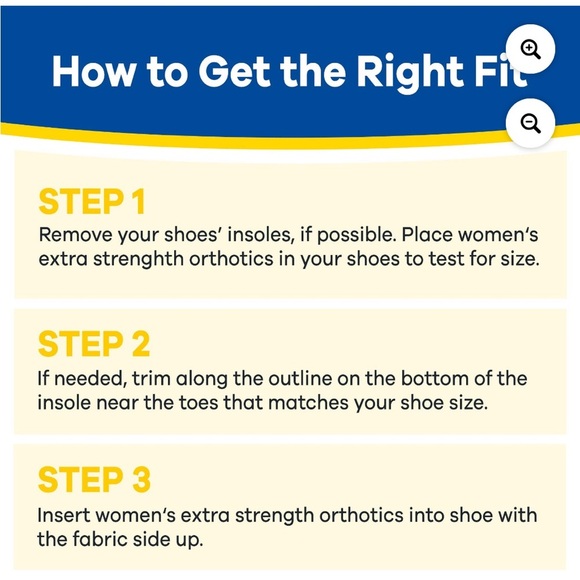 How to Get the Right Fit

STEP 1

Remove your shoes' insoles, if possible. Place women's extra strenghth orthotics in your shoes to test for size.

STEP 2

If needed, trim along the outline on the bottom of the insole near the toes that matches your shoe size.

STEP 3

Insert women's extra strength orthotics into shoe with the fabric side up.